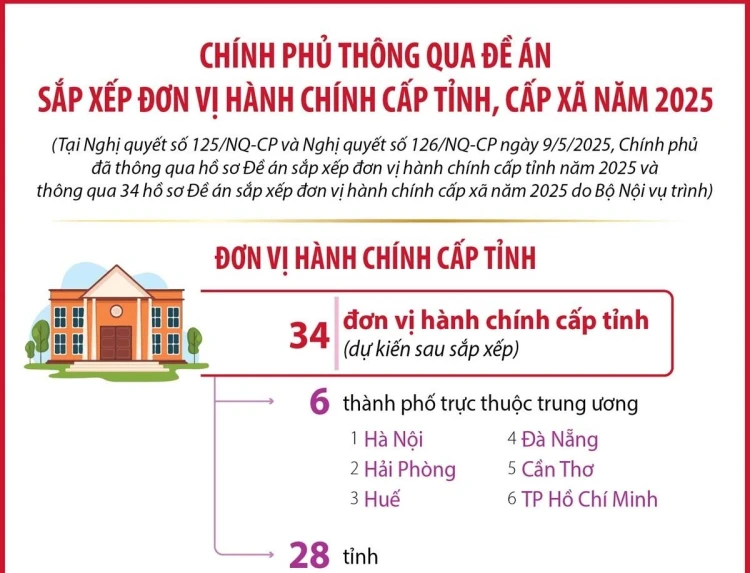 CHÍNH PHỦ THÔNG QUA ĐỀ ÁN
SẮP XẾP ĐƠN VỊ HÀNH CHÍNH CẤP TỈNH, CẤP XÃ NĂM 2025

(Tại Nghị quyết số 125/NQ-CP và Nghị quyết số 126/NQ-CP ngày 9/5/2025, Chính phủ đã thông qua hồ sơ Đề án sắp xếp đơn vị hành chính cấp tỉnh năm 2025 và thông qua 34 hồ sơ Đề án sắp xếp đơn vị hành chính cấp xã năm 2025 do Bộ Nội vụ trình)

ĐƠN VỊ HÀNH CHÍNH CẤP TỈNH

34 đơn vị hành chính cấp tỉnh
(dự kiến sau sắp xếp)

6 thành phố trực thuộc trung ương

1 Hà Nội
2 Hải Phòng
3 Huế
4 Đà Nẵng
5 Cần Thơ
6 TP Hồ Chí Minh

28 tỉnh