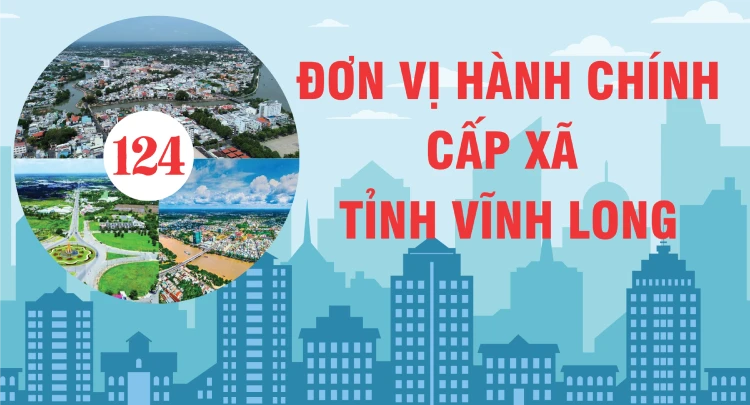 124

ĐƠN VỊ HÀNH CHÍNH CẤP XÃ TỈNH VĨNH LONG