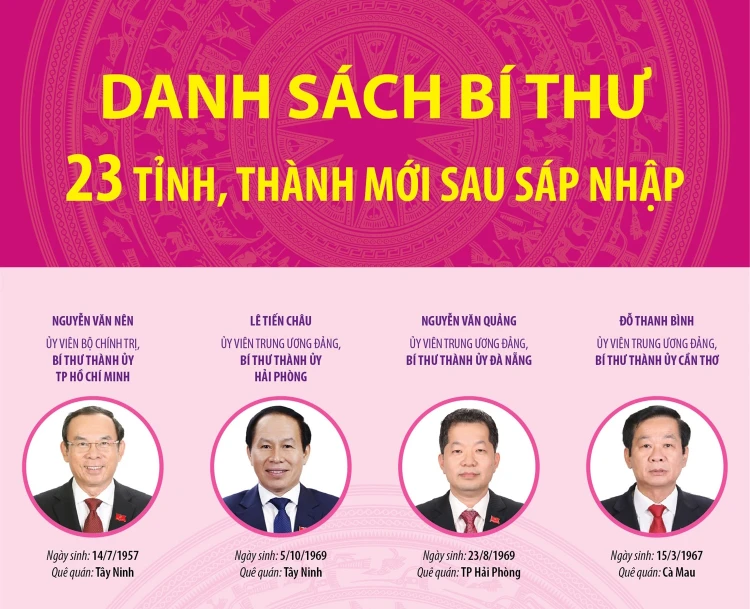 DANH SÁCH BÍ THƯ
23 TỈNH, THÀNH MỚI SAU SÁP NHẬP

NGUYỄN VĂN NÊN
ỦY VIÊN BỘ CHÍNH TRỊ,
BÍ THƯ THÀNH ỦY TP HỒ CHÍ MINH

Ngày sinh: 14/7/1957
Quê quán: Tây Ninh

LÊ TIẾN CHÂU
ỦY VIÊN TRUNG ƯƠNG ĐẢNG,
BÍ THƯ THÀNH ỦY HẢI PHÒNG

Ngày sinh: 5/10/1969
Quê quán: Tây Ninh

NGUYỄN VĂN QUẢNG
ỦY VIÊN TRUNG ƯƠNG ĐẢNG,
BÍ THƯ THÀNH ỦY ĐÀ NẴNG

Ngày sinh: 23/8/1969
Quê quán: TP Hải Phòng

ĐỖ THANH BÌNH
ỦY VIÊN TRUNG ƯƠNG ĐẢNG,
BÍ THƯ THÀNH ỦY CẦN THƠ

Ngày sinh: 15/3/1967
Quê quán: Cà Mau